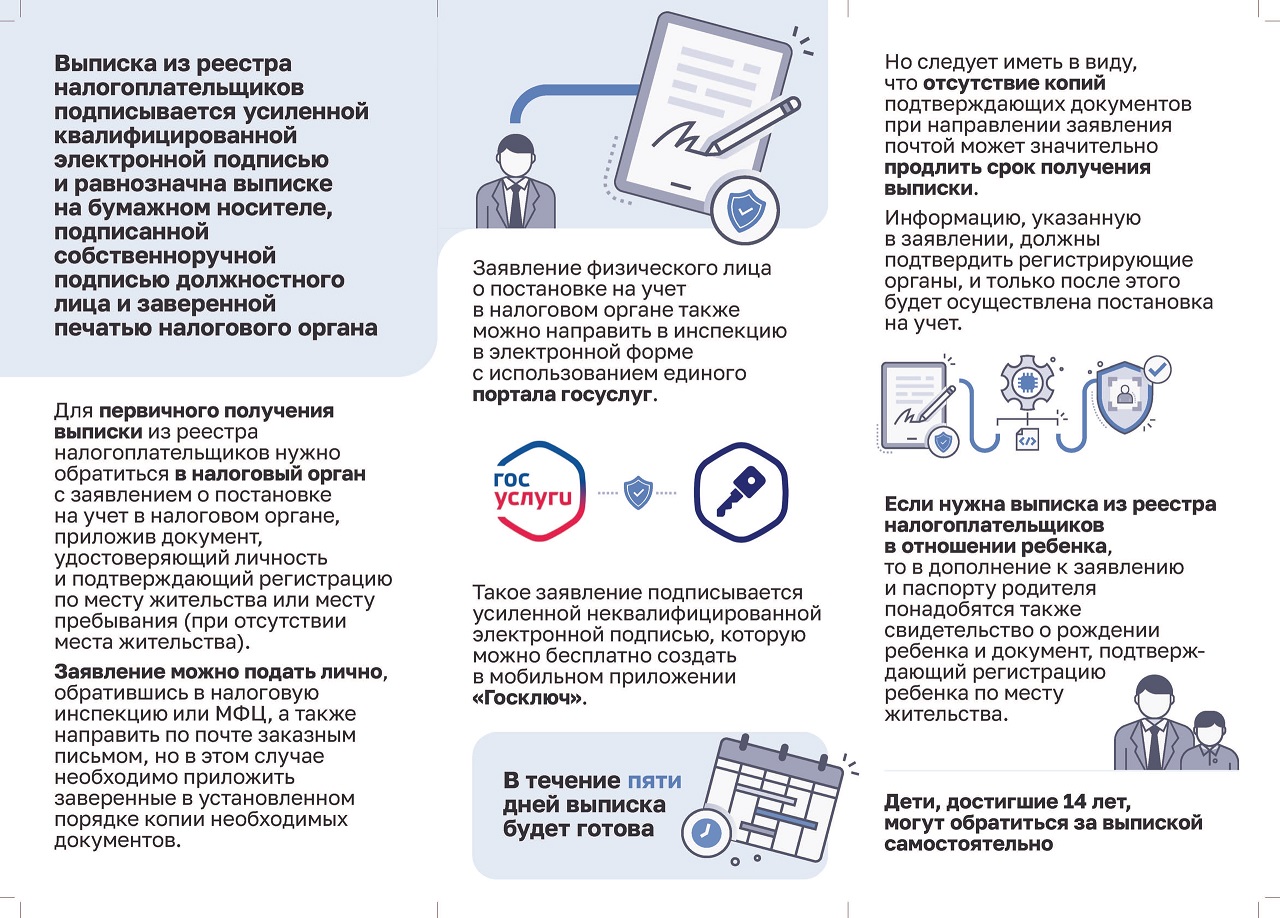 Выписка из реестра налогоплательщиков подписывается усиленной квалифицированной электронной подписью и равнозначна выписке на бумажном носителе, подписанной собственноручной подписью должностного лица и заверенной печатью налогового органа

Для первичного получения выписки из реестра налогоплательщиков нужно обратиться в налоговый орган с заявлением о постановке на учет в налоговом органе, приложив документ, удостоверяющий личность и подтверждающий регистрацию по месту жительства или месту пребывания (при отсутствии места жительства).

Заявление можно подать лично, обратившись в налоговую инспекцию или МФЦ, а также направить по почте заказным письмом, но в этом случае необходимо приложить заверенные в установленном порядке копии необходимых документов.

Заявление физического лица о постановке на учет в налоговом органе также можно направить в инспекцию в электронной форме с использованием единого портала госуслуг.

гос услуги

Такое заявление подписывается усиленной неквалифицированной электронной подписью, которую можно бесплатно создать в мобильном приложении «Госключ».

В течение пяти дней выписка будет готова

Но следует иметь в виду, что отсутствие копий подтверждающих документов при направлении заявления почтой может значительно продлить срок получения выписки.

Информацию, указанную в заявлении, должны подтвердить регистрирующие органы, и только после этого будет осуществлена постановка на учет.

Если нужна выписка из реестра налогоплательщиков в отношении ребенка, то в дополнение к заявлению и паспорту родителя понадобятся также свидетельство о рождении ребенка и документ, подтверждающий регистрацию ребенка по месту жительства.

Дети, достигшие 14 лет, могут обратиться за выпиской самостоятельно